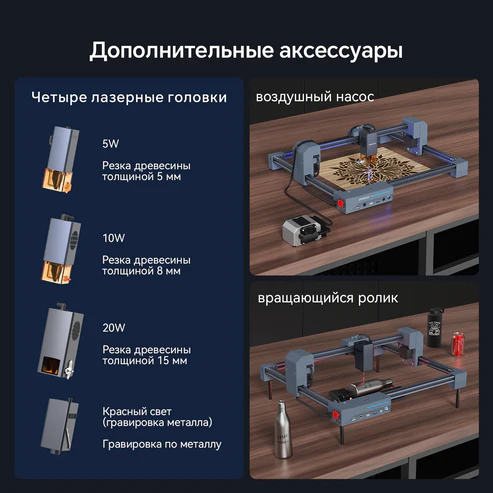 Дополнительные аксессуары

Четыре лазерные головки

5W

Резка древесины толщиной 5 мм

10W

Резка древесины толщиной 8 мм

20W

Резка древесины толщиной 15 мм

Красный свет (гравировка металла)

Гравировка по металлу

воздушный насос

вращающийся ролик